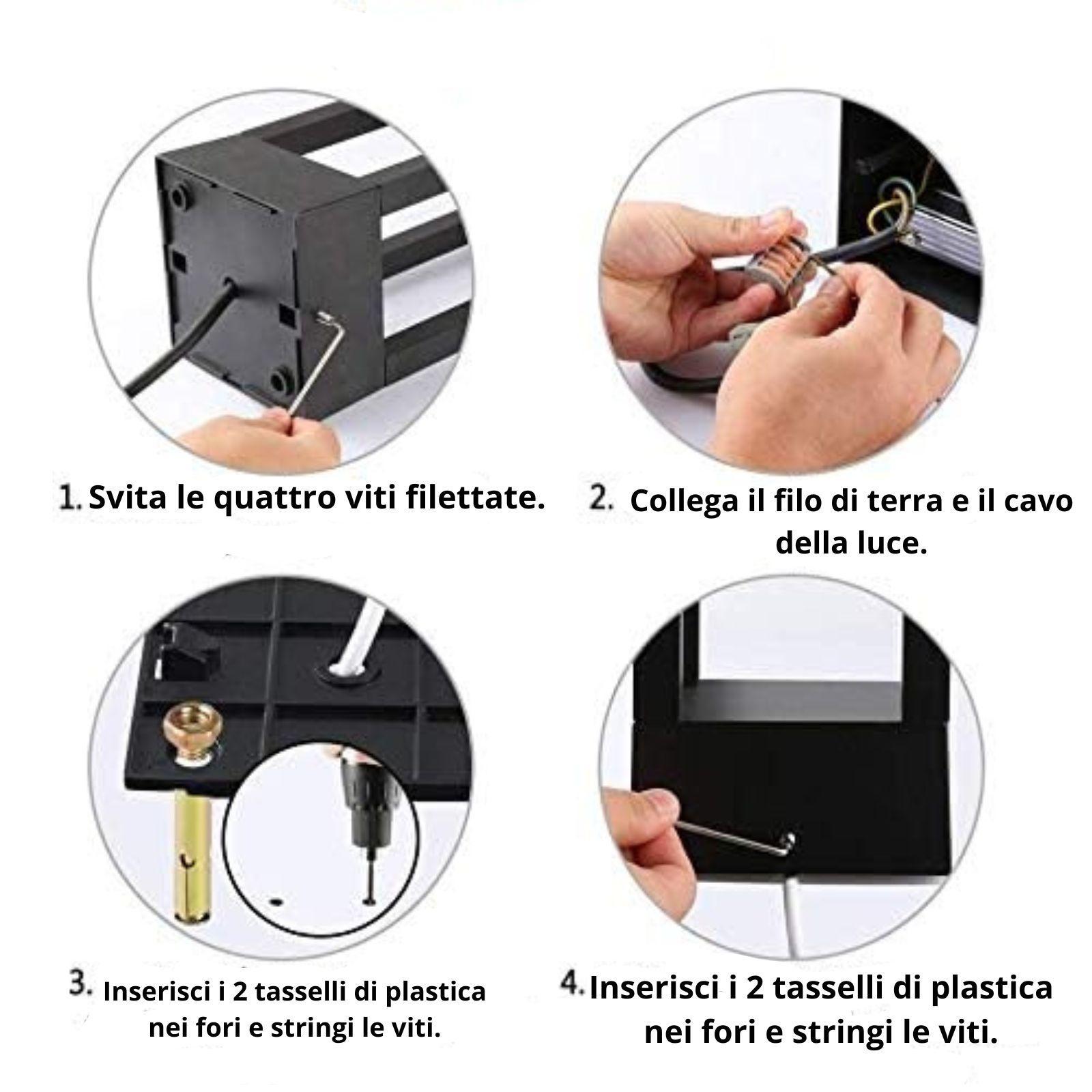 1. Svita le quattro viti filettate.

2. Collega il filo di terra e il cavo della luce.

3. Inserisci i 2 tasselli di plastica nei fori e stringi le viti.

4. Inserisci i 2 tasselli di plastica nei fori e stringi le viti.