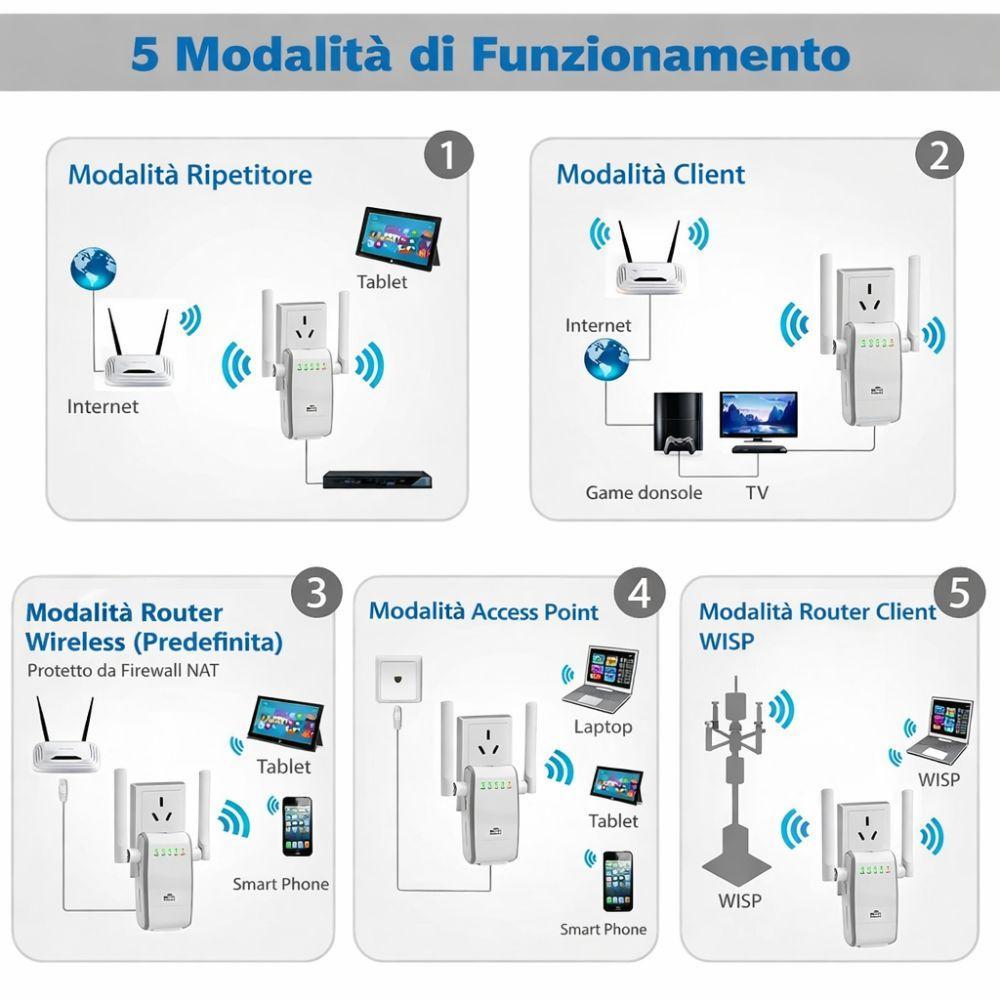 5 Modalità di Funzionamento

Modalità Ripetitore
1
Tablet
Internet

Modalità Client
2
Internet
Game donsole
TV

Modalità Router Wireless (Predefinita)
3
Protetto da Firewall NAT
Tablet
Smart Phone

Modalità Access Point
4
Laptop
Tablet
Smart Phone

Modalità Router Client WISP
5
WISP
WISP