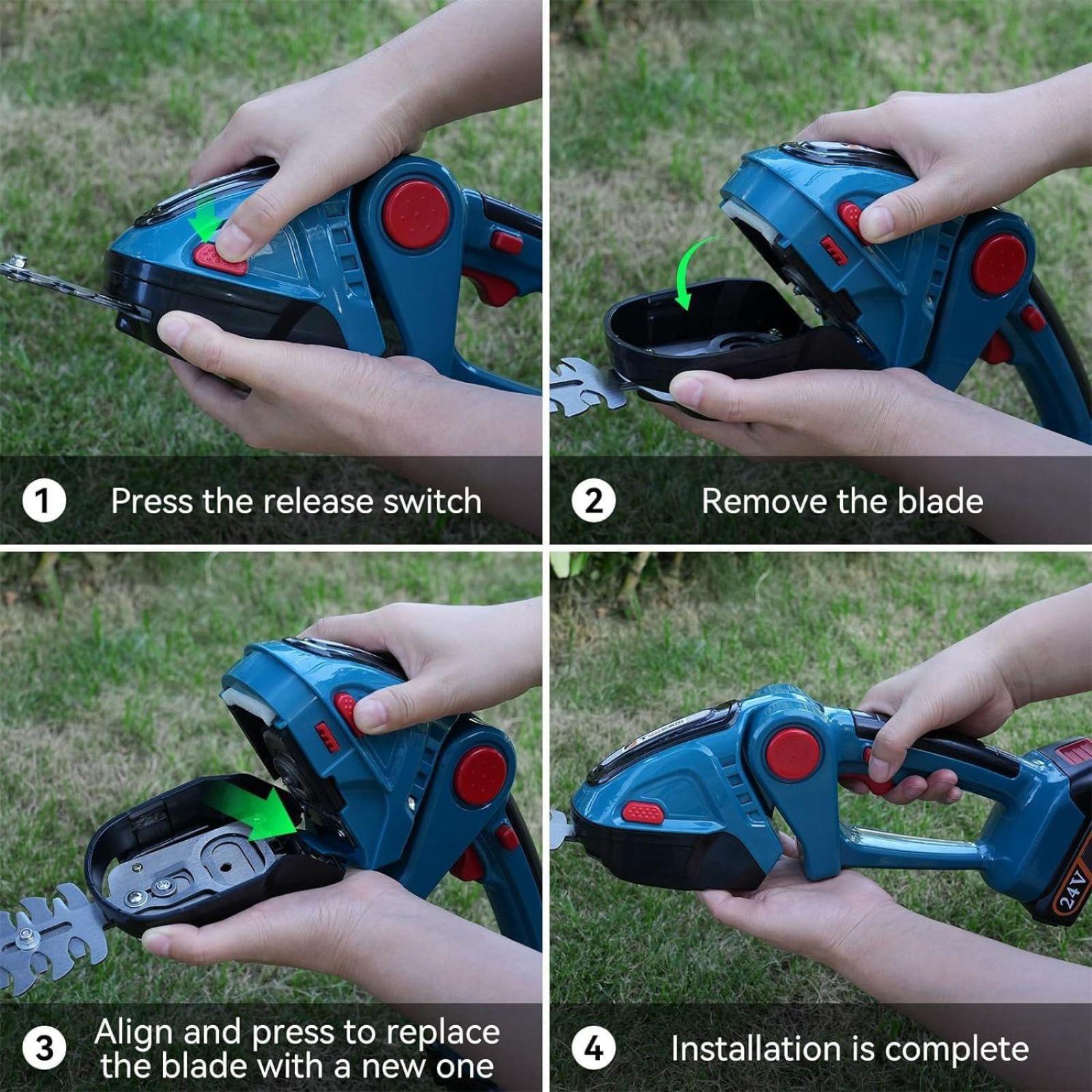 1 Press the release switch

2 Remove the blade

3 Align and press to replace the blade with a new one

4 Installation is complete

24V