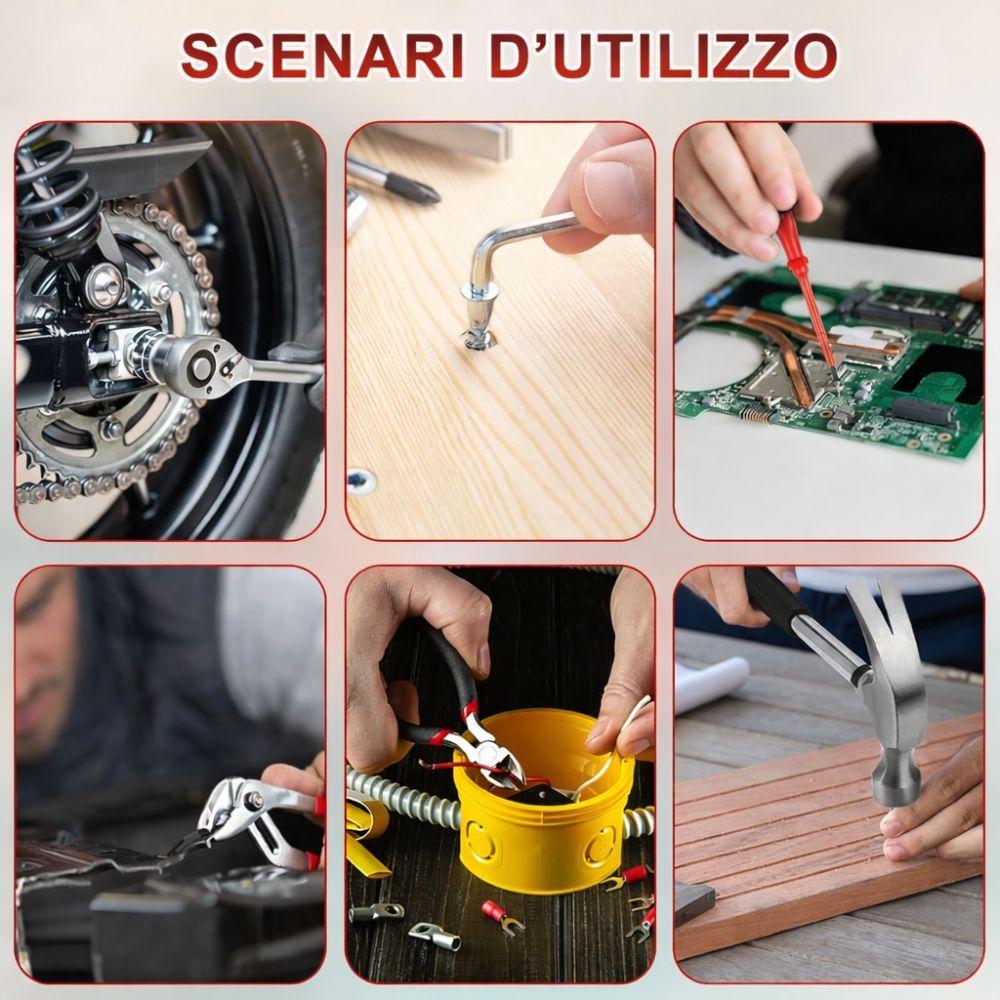 SCENARI D'UTILIZZO