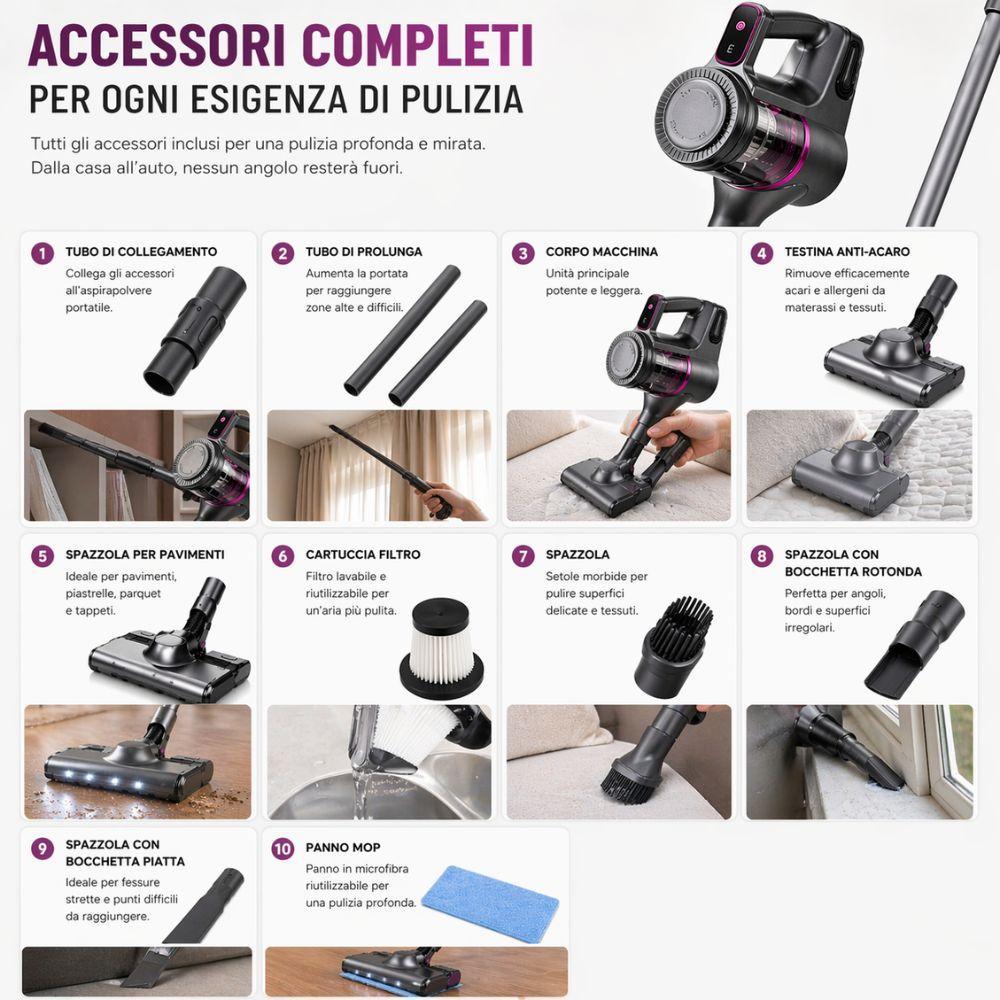 ACCESSORI COMPLETI
PER OGNI ESIGENZA DI PULIZIA

Tutti gli accessori inclusi per una pulizia profonda e mirata. Dalla casa all'auto, nessun angolo resterà fuori.

1 TUBO DI COLLEGAMENTO
Collega gli accessori all'aspirapolvere portatile.

2 TUBO DI PROLUNGA
Aumenta la portata per raggiungere zone alte e difficili.

3 CORPO MACCHINA
Unità principale potente e leggera.

4 TESTINA ANTI-ACARO
Rimuove efficacemente acari e allergeni da materassi e tessuti.

5 SPAZZOLA PER PAVIMENTI
Ideale per pavimenti, piastrelle, parquet e tappeti.

6 CARTUCCIA FILTRO
Filtro lavabile e riutilizzabile per un'aria più pulita.

7 SPAZZOLA
Setole morbide per pulire superfici delicate e tessuti.

8 SPAZZOLA CON BOCCHETTA ROTONDA
Perfetta per angoli, bordi e superfici irregolari.

9 SPAZZOLA CON BOCCHETTA PIATTA
Ideale per fessure strette e punti difficili da raggiungere.

10 PANNO MOP
Panno in microfibra riutilizzabile per una pulizia profonda.