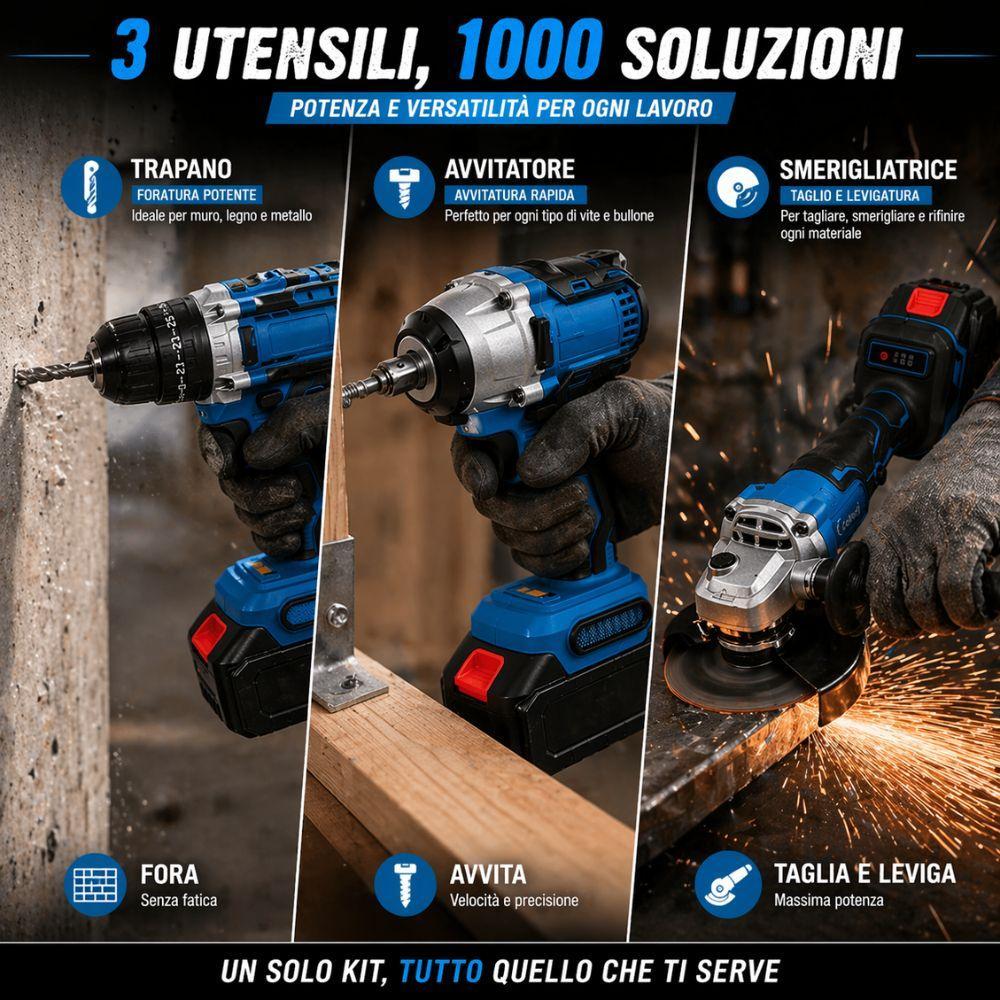 3 UTENSILI, 1000 SOLUZIONI

POTENZA E VERSATILITÀ PER OGNI LAVORO

TRAPANO
FORATURA POTENTE
Ideale per muro, legno e metallo

AVVITATORE
AVVITATURA RAPIDA
Perfetto per ogni tipo di vite e bullone

SMERIGLIATRICE
TAGLIO E LEVIGATURA
Per tagliare, smerigliare e rifinire ogni materiale

FORA
Senza fatica

AVVITA
Velocità e precisione

TAGLIA E LEVIGA
Massima potenza

UN SOLO KIT, TUTTO QUELLO CHE TI SERVE